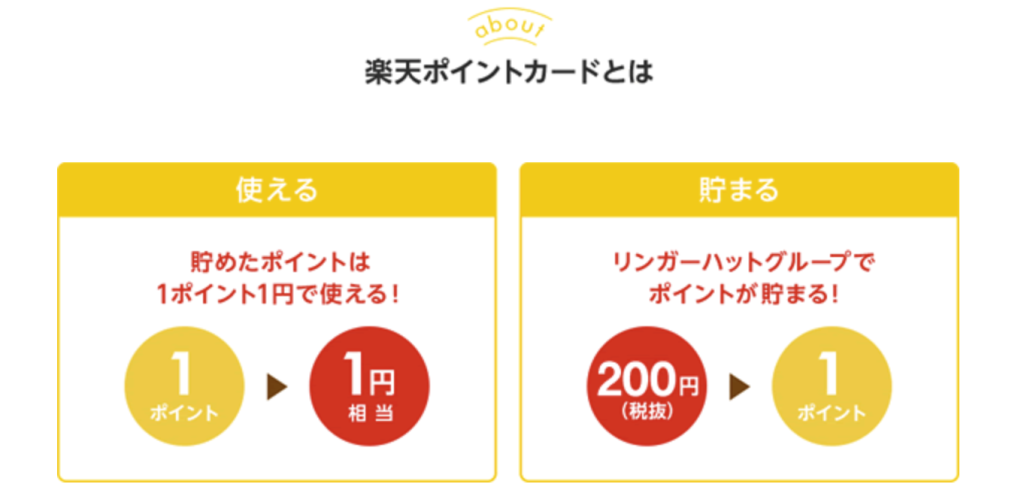 about

楽天ポイントカードとは

使える

貯めたポイントは
1ポイント1円で使える！

1
ポイント

1円
相当

貯まる

リンガーハットグループで
ポイントが貯まる！

200円
（税抜）

1
ポイント